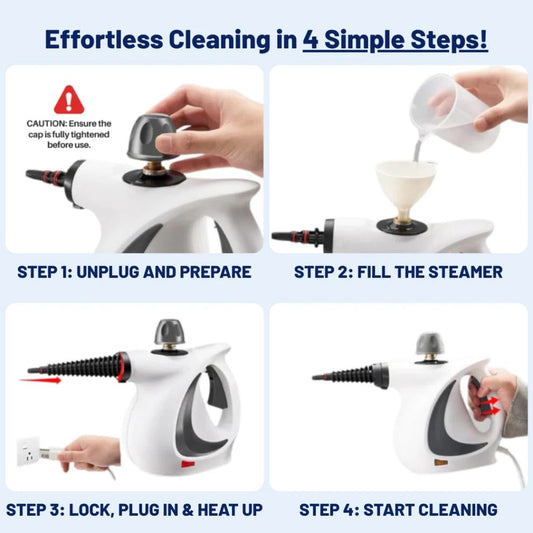 Effortless Cleaning in 4 Simple Steps!

CAUTION: Ensure the cap is fully tightened before use.

STEP 1: UNPLUG AND PREPARE

STEP 2: FILL THE STEAMER

STEP 3: LOCK, PLUG IN & HEAT UP

STEP 4: START CLEANING