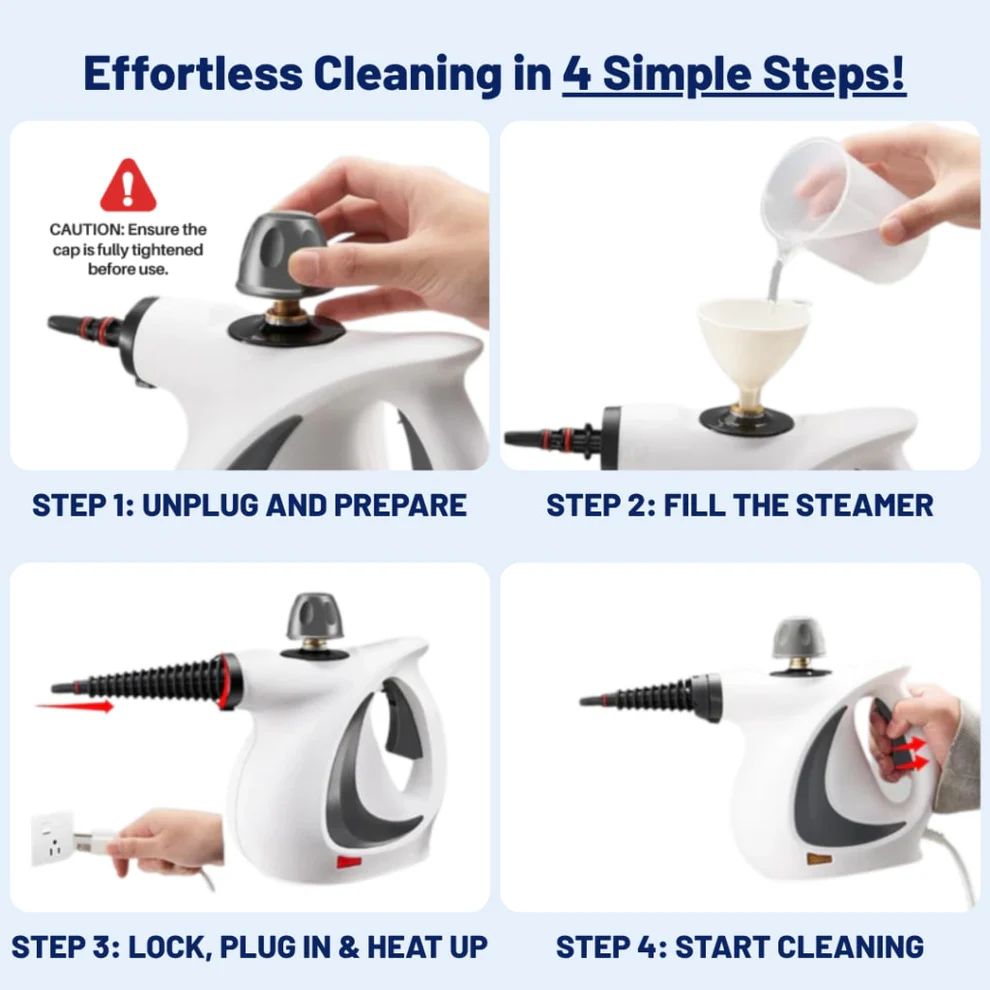 Effortless Cleaning in 4 Simple Steps!

CAUTION: Ensure the cap is fully tightened before use.

STEP 1: UNPLUG AND PREPARE

STEP 2: FILL THE STEAMER

STEP 3: LOCK, PLUG IN & HEAT UP

STEP 4: START CLEANING