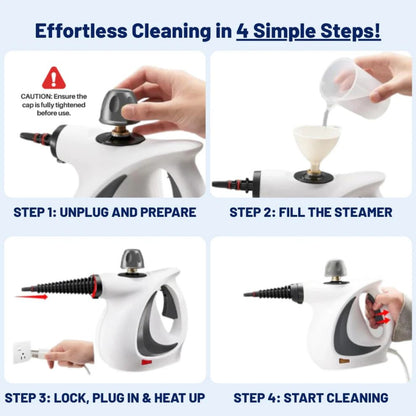 Effortless Cleaning in 4 Simple Steps!

CAUTION: Ensure the cap is fully tightened before use.

STEP 1: UNPLUG AND PREPARE

STEP 2: FILL THE STEAMER

STEP 3: LOCK, PLUG IN & HEAT UP

STEP 4: START CLEANING